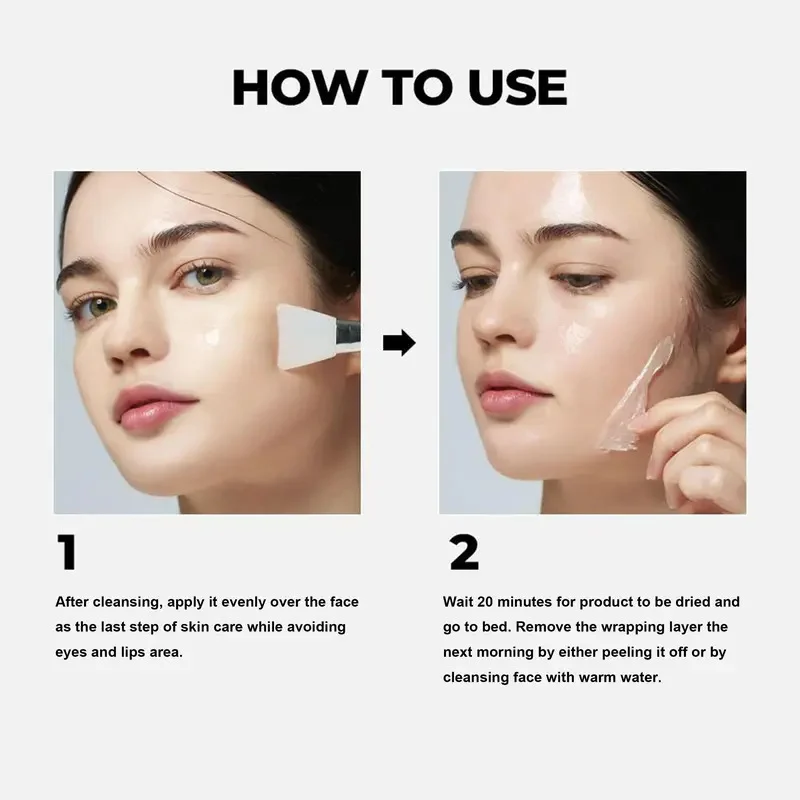 HOW TO USE

1

After cleansing, apply it evenly over the face as the last step of skin care while avoiding eyes and lips area.

2

Wait 20 minutes for product to be dried and go to bed. Remove the wrapping layer the next morning by either peeling it off or by cleansing face with warm water.