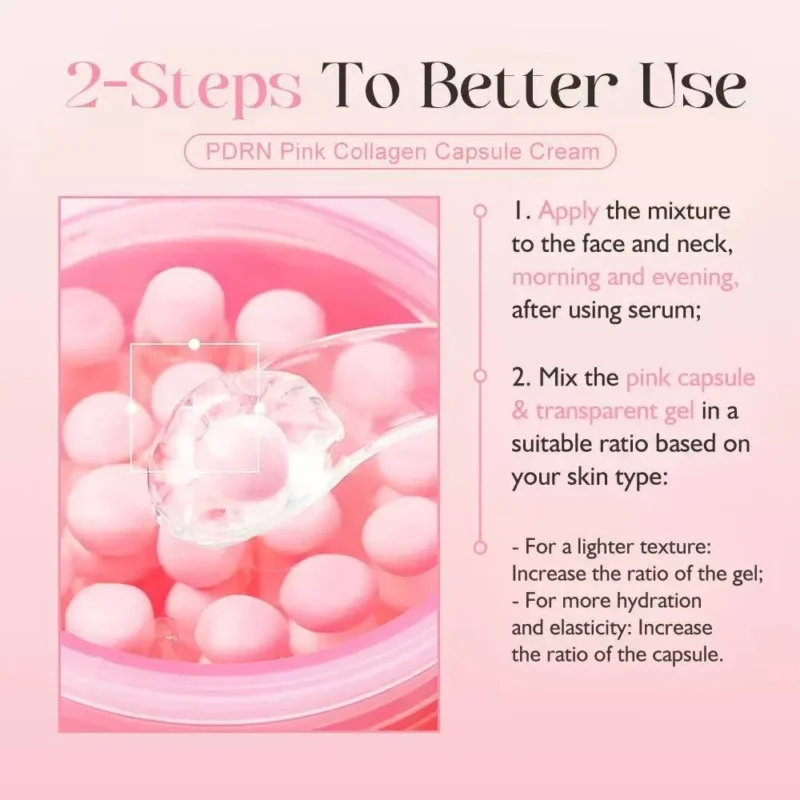 2-Steps To Better Use

PDRN Pink Collagen Capsule Cream

1. Apply the mixture to the face and neck, morning and evening, after using serum;

2. Mix the pink capsule & transparent gel in a suitable ratio based on your skin type:

- For a lighter texture: Increase the ratio of the gel;
- For more hydration and elasticity: Increase the ratio of the capsule.